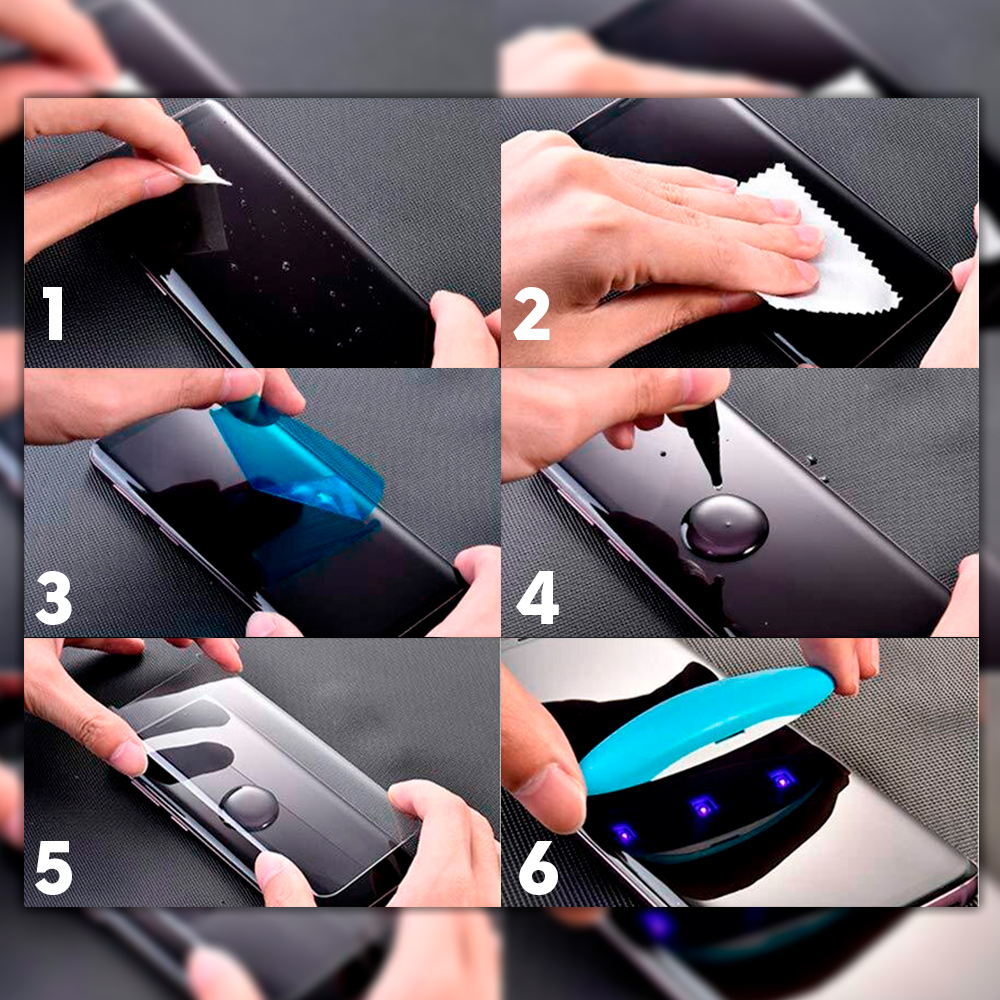 1
2
3
4
5
6